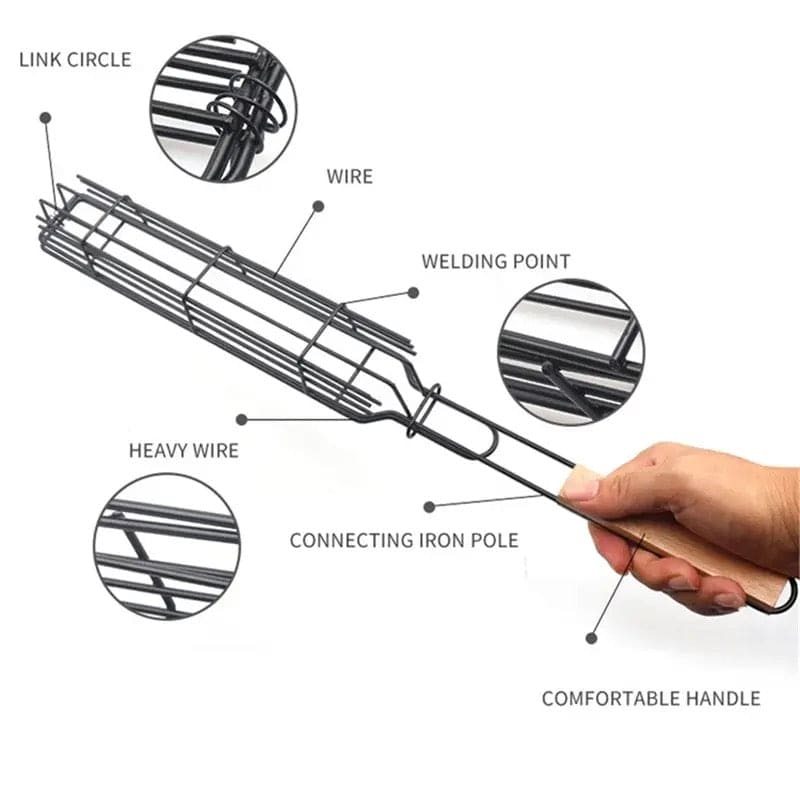 LINK CIRCLE

WIRE

WELDING POINT

HEAVY WIRE

CONNECTING IRON POLE

COMFORTABLE HANDLE